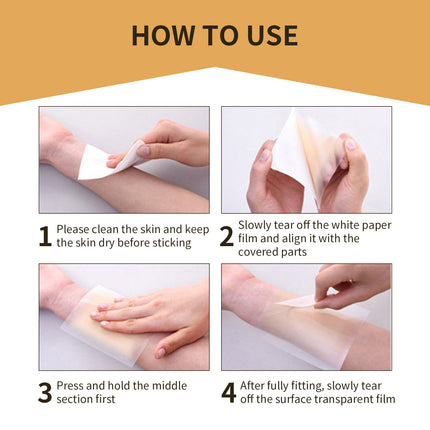 HOW TO USE

1 Please clean the skin and keep the skin dry before sticking

2 Slowly tear off the white paper film and align it with the covered parts

3 Press and hold the middle section first

4 After fully fitting, slowly tear off the surface transparent film