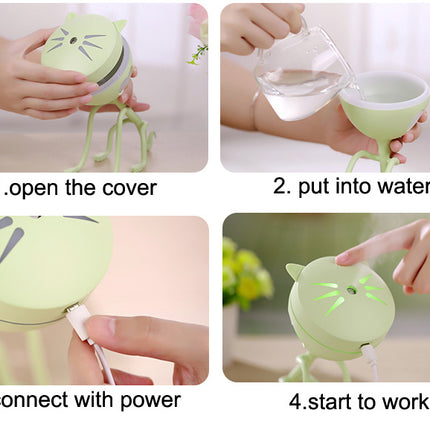 .open the cover

2. put into water

onnect with power

4.start to work